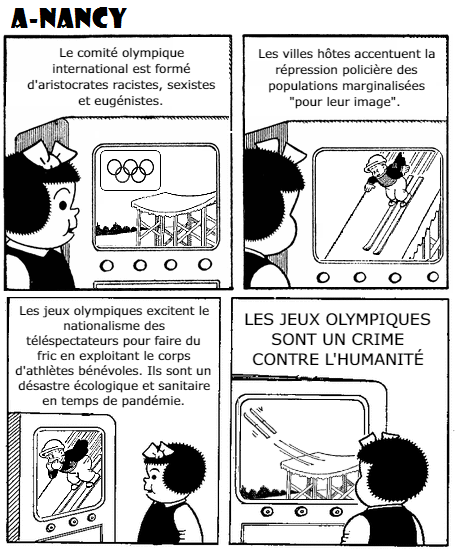 A-NANCY

Le comité olympique international est formé d'aristocrates racistes, sexistes et eugénistes.

Les villes hôtes accentuent la répression policière des populations marginalisées "pour leur image".

Les jeux olympiques excitent le nationalisme des téléspectateurs pour faire du fric en exploitant le corps d'athlètes bénévoles. Ils sont un désastre écologique et sanitaire en temps de pandémie.

LES JEUX OLYMPIQUES SONT UN CRIME CONTRE L'HUMANITÉ